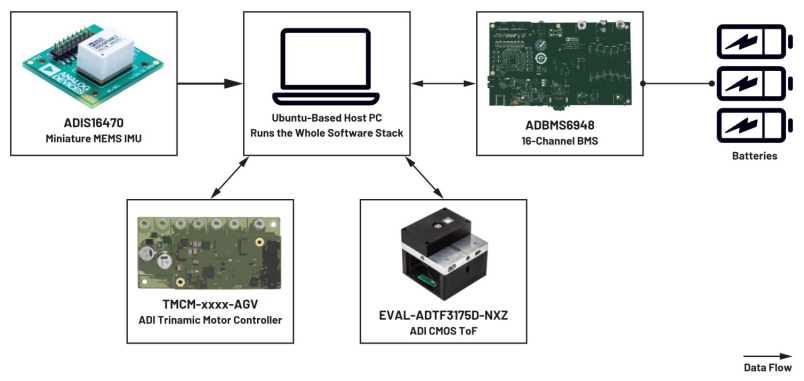 ANALOG DEVICES

ADIS16470
Miniature MEMS IMU

Ubuntu-Based Host PC
Runs the Whole Software Stack

ADBMS6948
16-Channel BMS

Batteries

TMCM-xxxx-AGV
ADI Trinamic Motor Controller

EVAL-ADTF3175D-NXZ
ADI CMOS ToF

Data Flow